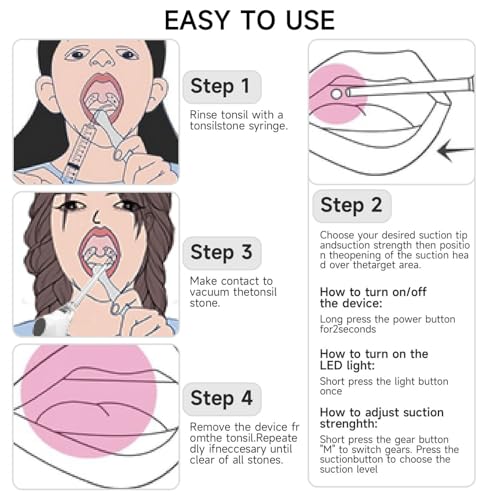 EASY TO USE

Step 1

Rinse tonsil with a tonsilstone syringe.

Step 3

Make contact to vacuum thetonsil stone.

Step 4

Remove the device fr omthe tonsil.Repeate dly ifneccesary until clear of all stones.

Step 2

Choose your desired suction tip andsuction strength then positio n theopening of the suction hea d over thetarget area.

How to turn on/off the device:

Long press the power button for2seconds

How to turn on the LED light:

Short press the light button once

How to adjust suction strenghth:

Short press the gear button "M" to switch gears. Press the suctionbutton to choose the suction level