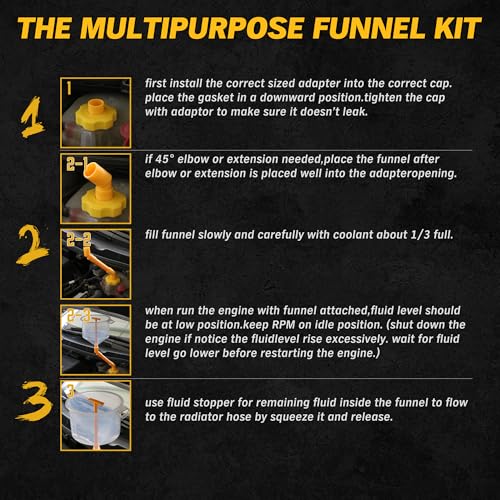 THE MULTIPURPOSE FUNNEL KIT

1

1

first install the correct sized adapter into the correct cap. place the gasket in a downward position.tighten the cap with adaptor to make sure it doesn't leak.

2-1

if 45° elbow or extension needed,place the funnel after elbow or extension is placed well into the adapteropening.

2

2-2

fill funnel slowly and carefully with coolant about 1/3 full.

2-3

when run the engine with funnel attached,fluid level should be at low position.keep RPM on idle position. (shut down the engine if notice the fluidlevel rise excessively. wait for fluid level go lower before restarting the engine.)

3

3

use fluid stopper for remaining fluid inside the funnel to flow to the radiator hose by squeeze it and release.