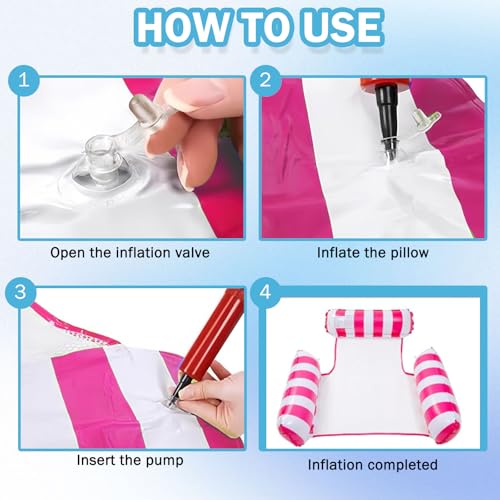 HOW TO USE

1

Open the inflation valve

2

Inflate the pillow

3

Insert the pump

4

Inflation completed