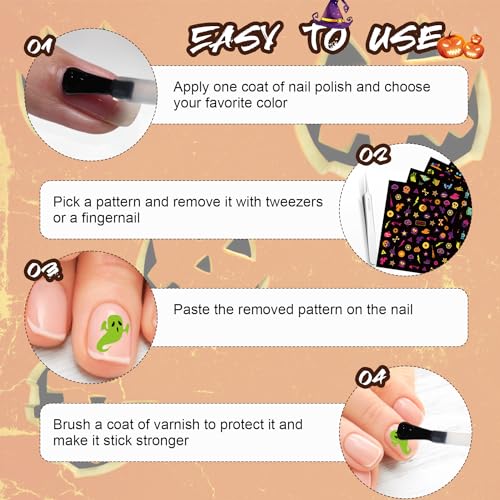 EASY TO USE

01

Apply one coat of nail polish and choose your favorite color

02

Pick a pattern and remove it with tweezers or a fingernail

03

Paste the removed pattern on the nail

04

Brush a coat of varnish to protect it and make it stick stronger