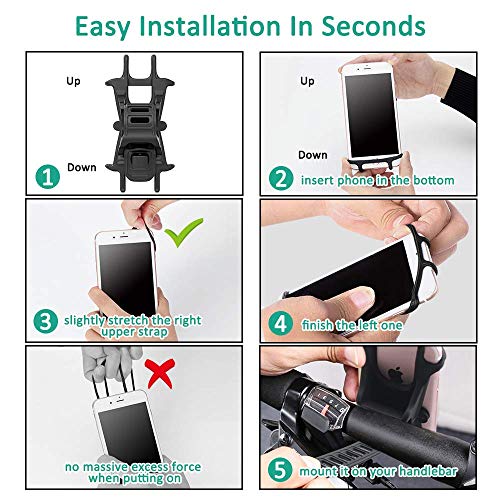 Easy Installation In Seconds

Up

Down

1

Up

Down

2 insert phone in the bottom

3 slightly stretch the right upper strap

4 finish the left one

no massive excess force when putting on

5 mount it on your handlebar