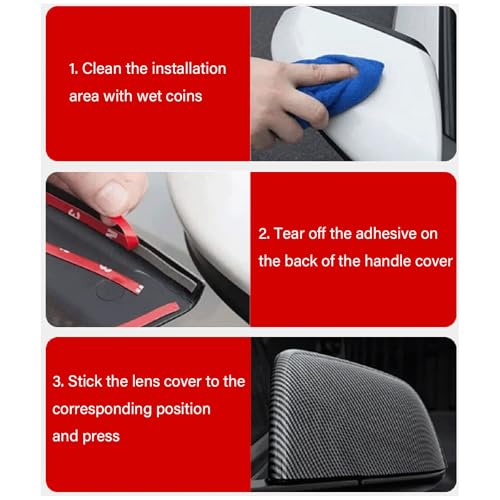 1. Clean the installation area with wet coins

2. Tear off the adhesive on the back of the handle cover

3. Stick the lens cover to the corresponding position and press