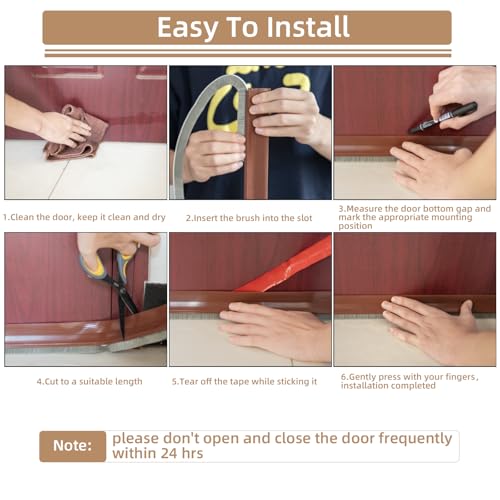 Easy To Install

1.Clean the door, keep it clean and dry

2.Insert the brush into the slot

3.Measure the door bottom gap and mark the appropriate mounting position

4.Cut to a suitable length

5.Tear off the tape while sticking it

6.Gently press with your fingers, installation completed

Note: please don't open and close the door frequently within 24 hrs