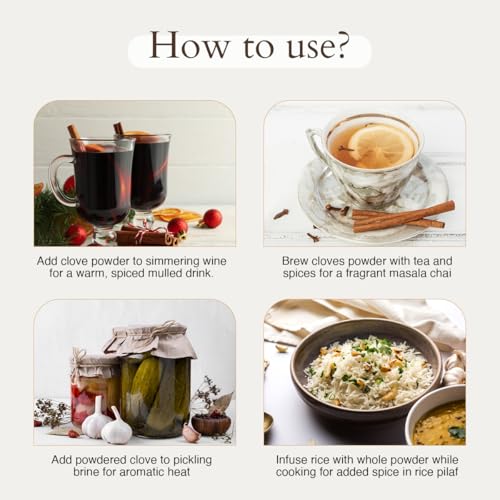 How to use?

Add clove powder to simmering wine for a warm, spiced mulled drink.

Brew cloves powder with tea and spices for a fragrant masala chai

Add powdered clove to pickling brine for aromatic heat

Infuse rice with whole powder while cooking for added spice in rice pilaf