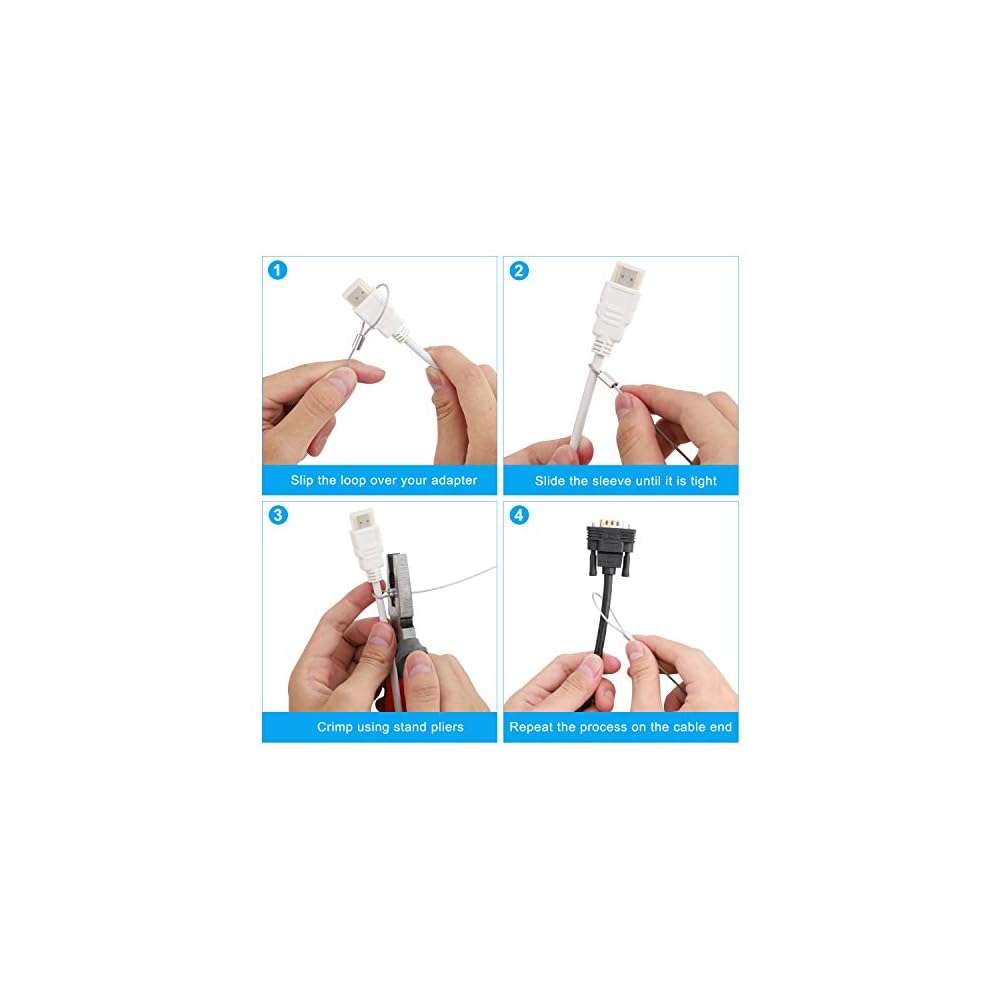 1
Slip the loop over your adapter

2
Slide the sleeve until it is tight

3
Crimp using stand pliers

4
Repeat the process on the cable end