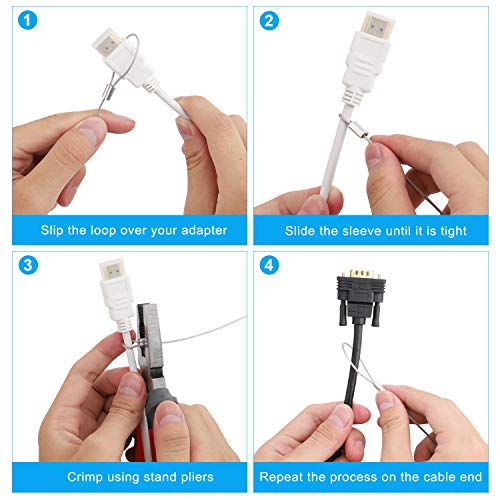 1

Slip the loop over your adapter

2

Slide the sleeve until it is tight

3

Crimp using stand pliers

4

Repeat the process on the cable end