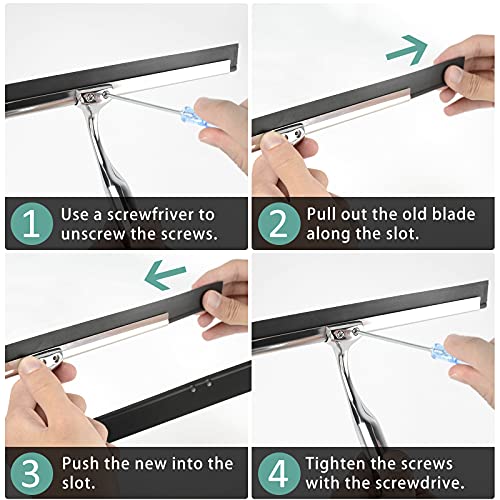 1 Use a screwfriver to unscrew the screws.

2 Pull out the old blade along the slot.

3 Push the new into the slot.

4 Tighten the screws with the screwdrive.