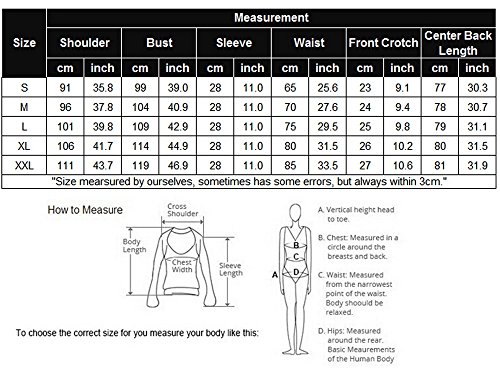 | Size | Measurement | | | | | | | | | | | |
|---|---|---|---|---|---|---|---|---|---|---|---|---|
| | Shoulder | | Bust | | Sleeve | | Waist | | Front Crotch | | Center Back Length | |
| | cm | inch | cm | inch | cm | inch | cm | inch | cm | inch | cm | inch |
| S | 91 | 35.8 | 99 | 39.0 | 28 | 11.0 | 65 | 25.6 | 23 | 9.1 | 77 | 30.3 |
| M | 96 | 37.8 | 104 | 40.9 | 28 | 11.0 | 70 | 27.6 | 24 | 9.4 | 78 | 30.7 |
| L | 101 | 39.8 | 109 | 42.9 | 28 | 11.0 | 75 | 29.5 | 25 | 9.8 | 79 | 31.1 |
| XL | 106 | 41.7 | 114 | 44.9 | 28 | 11.0 | 80 | 31.5 | 26 | 10.2 | 80 | 31.5 |
| XXL | 111 | 43.7 | 119 | 46.9 | 28 | 11.0 | 85 | 33.5 | 27 | 10.6 | 81 | 31.9 |

"Size mearsured by ourselves, sometimes has some errors, but always within 3cm."

How to Measure

Cross Shoulder

Body Length

Chest Width

Sleeve Length

To choose the correct size for you measure your body like this:

A B C D

A. Vertical height head to toe.

B. Chest: Measured in a circle around the breasts and back.

C. Waist: Measured from the narrowest point of the waist. Body shoould be relaxed.

D. Hips: Measured around the rear. Basic Meaurements of the Human Body