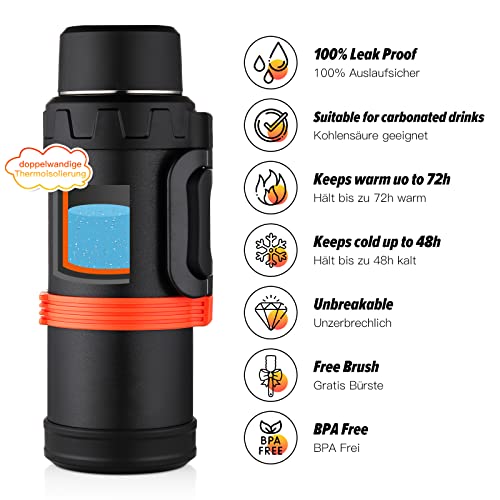 doppelwandige Thermoisolierung

100% Leak Proof
100% Auslaufsicher

Suitable for carbonated drinks
Kohlensäure geeignet

Keeps warm uo to 72h
Hält bis zu 72h warm

Keeps cold up to 48h
Hält bis zu 48h kalt

Unbreakable
Unzerbrechlich

Free Brush
Gratis Bürste

BPA FREE

BPA Free
BPA Frei