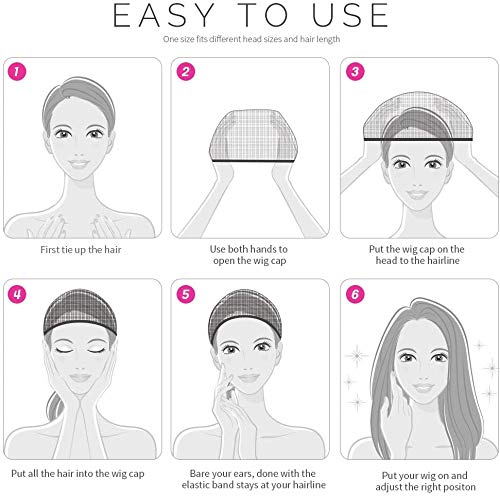 EASY TO USE

One size fits different head sizes and hair length

1

First tie up the hair

2

Use both hands to open the wig cap

3

Put the wig cap on the head to the hairline

4

Put all the hair into the wig cap

5

Bare your ears, done with the elastic band stays at your hairline

6

Put your wig on and adjust the right positon