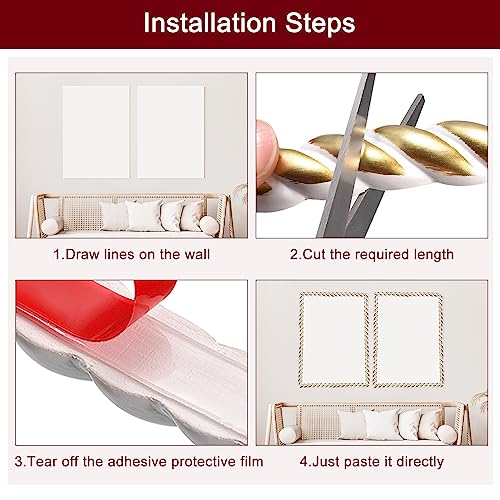 Installation Steps

1.Draw lines on the wall

2.Cut the required length

3.Tear off the adhesive protective film

4.Just paste it directly