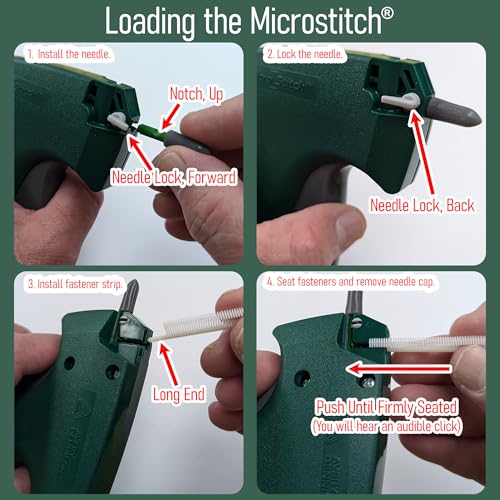 Loading the Microstitch®

1. Install the needle.

Notch, Up

Needle Lock, Forward

2. Lock the needle.

Needle Lock, Back

3. Install fastener strip.

Long End

4. Seat fasteners and remove needle cap.

Push Until Firmly Seated
(You will hear an audible click)