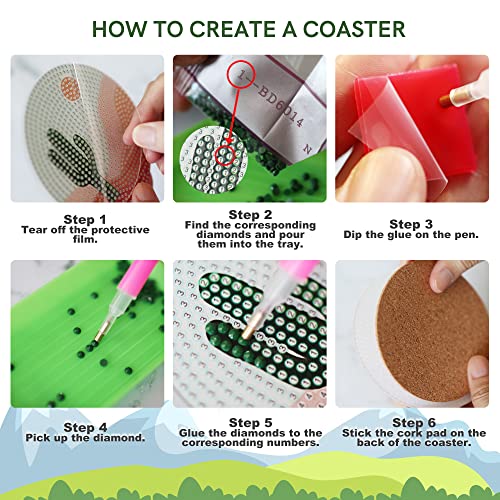 HOW TO CREATE A COASTER

1-BD6014

N

Step 1
Tear off the protective film.

Step 2
Find the corresponding diamonds and pour them into the tray.

Step 3
Dip the glue on the pen.

Step 4
Pick up the diamond.

Step 5
Glue the diamonds to the corresponding numbers.

Step 6
Stick the cork pad on the back of the coaster.