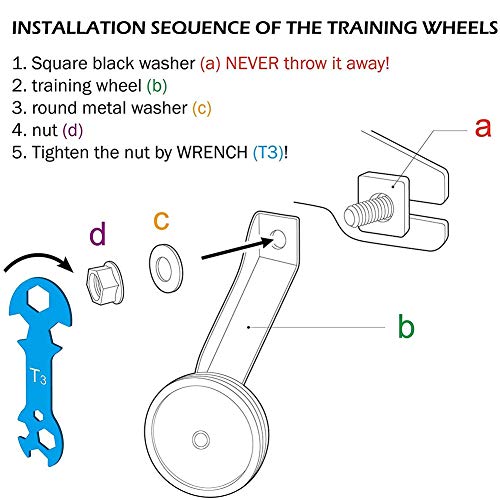 INSTALLATION SEQUENCE OF THE TRAINING WHEELS

1. Square black washer (a) NEVER throw it away!
2. training wheel (b)
3. round metal washer (c)
4. nut (d)
5. Tighten the nut by WRENCH (T3)!

a

d

c

b

$T_3$