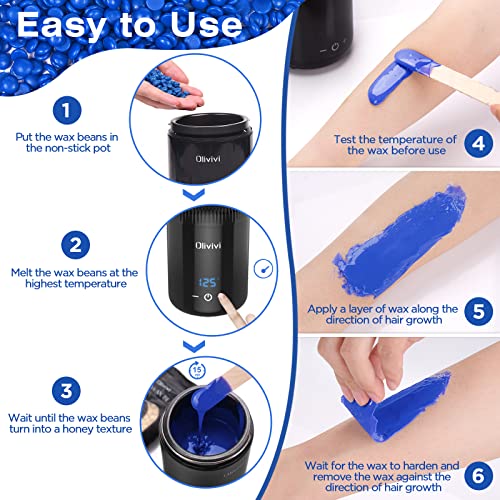 Easy to Use

1

Put the wax beans in the non-stick pot

Olivivi

2

Melt the wax beans at the highest temperature

Olivivi

125

3

Wait until the wax beans turn into a honey texture

15

Test the temperature of the wax before use

4

Apply a layer of wax along the direction of hair growth

5

Wait for the wax to harden and remove the wax against the direction of hair growth

6