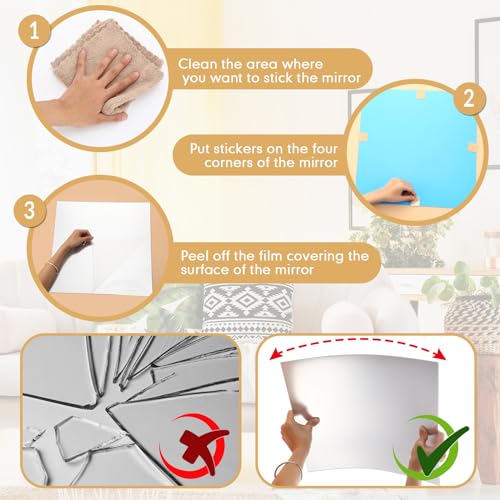 1

Clean the area where you want to stick the mirror

2

Put stickers on the four corners of the mirror

3

Peel off the film covering the surface of the mirror