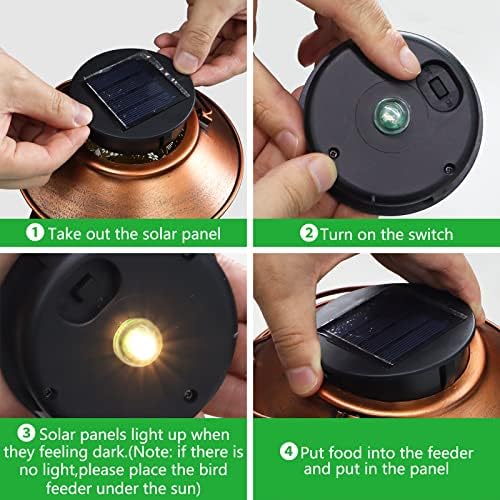 1 Take out the solar panel

2 Turn on the switch

3 Solar panels light up when they feeling dark.(Note: if there is no light,please place the bird feeder under the sun)

4 Put food into the feeder and put in the panel