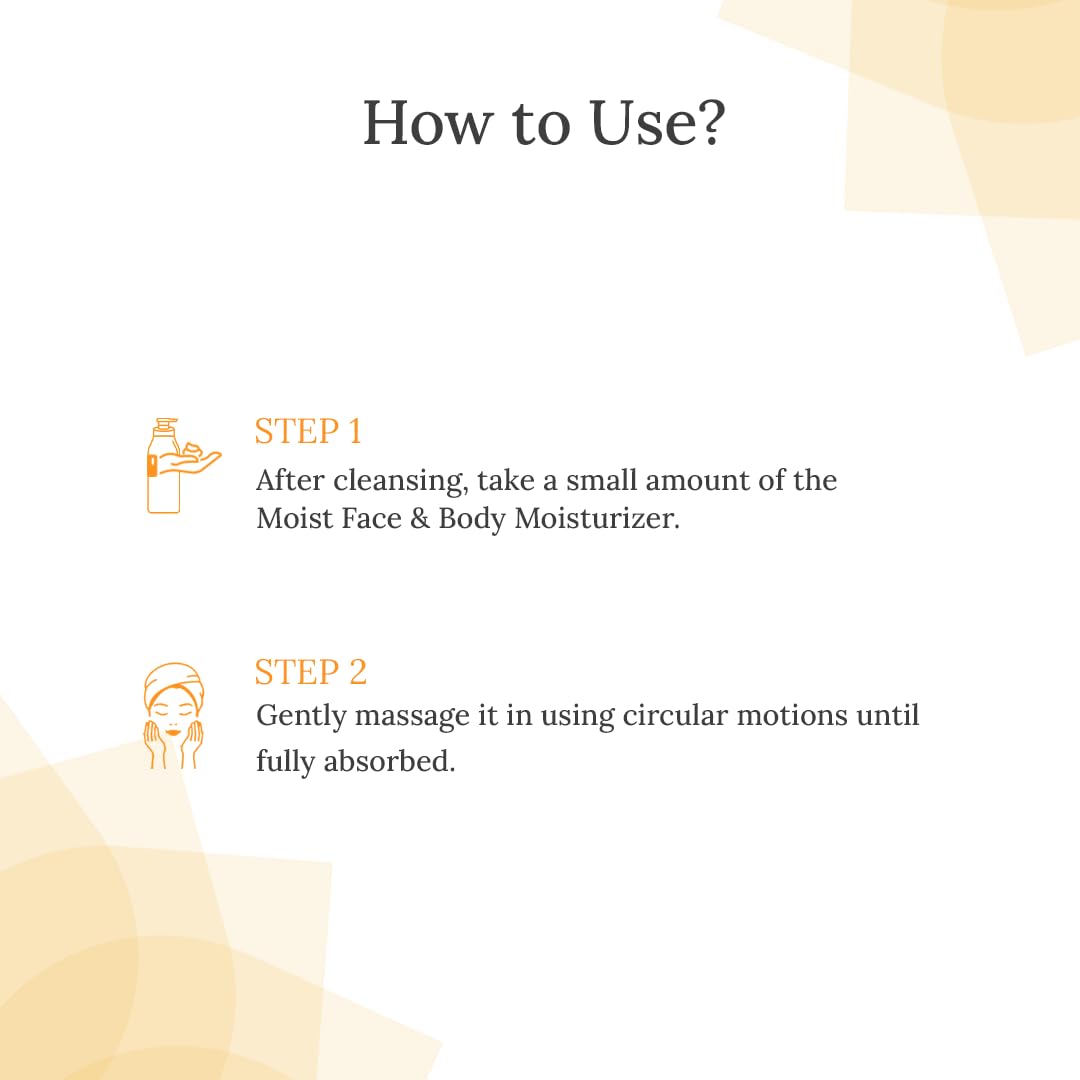 How to Use?

STEP 1
After cleansing, take a small amount of the Moist Face & Body Moisturizer.

STEP 2
Gently massage it in using circular motions until fully absorbed.