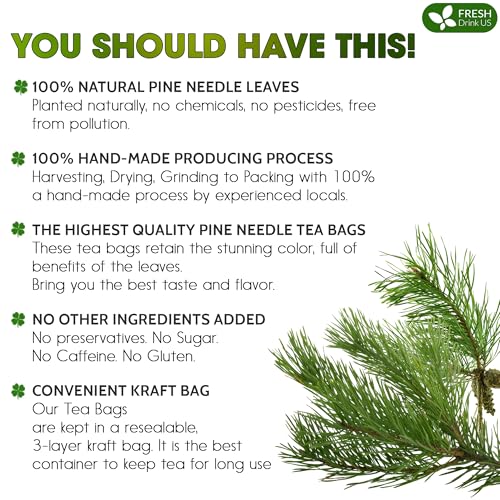 FRESH
Drink US

YOU SHOULD HAVE THIS!

100% NATURAL PINE NEEDLE LEAVES
Planted naturally, no chemicals, no pesticides, free from pollution.

100% HAND-MADE PRODUCING PROCESS
Harvesting, Drying, Grinding to Packing with 100% a hand-made process by experienced locals.

THE HIGHEST QUALITY PINE NEEDLE TEA BAGS
These tea bags retain the stunning color, full of benefits of the leaves.
Bring you the best taste and flavor.

NO OTHER INGREDIENTS ADDED
No preservatives. No Sugar.
No Caffeine. No Gluten.

CONVENIENT KRAFT BAG
Our Tea Bags
are kept in a resealable,
3-layer kraft bag. It is the best container to keep tea for long use