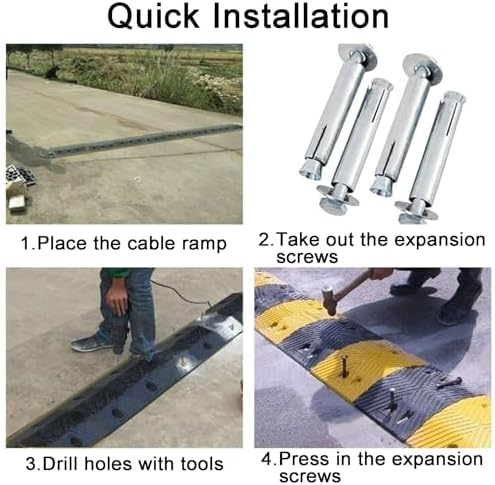 Quick Installation

1.Place the cable ramp

2.Take out the expansion screws

3.Drill holes with tools

4.Press in the expansion screws