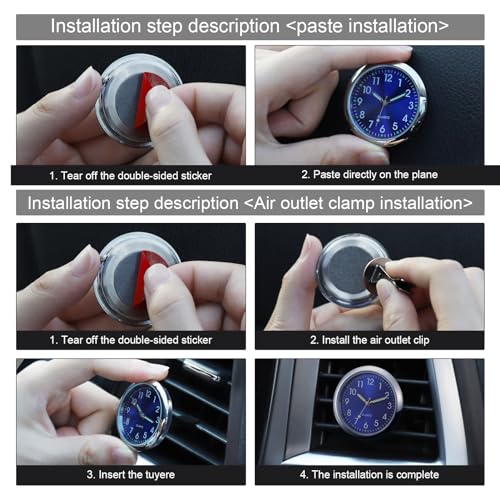 Installation step description <paste installation>

1. Tear off the double-sided sticker

2. Paste directly on the plane

Installation step description <Air outlet clamp installation>

1. Tear off the double-sided sticker

2. Install the air outlet clip

3. Insert the tuyere

4. The installation is complete