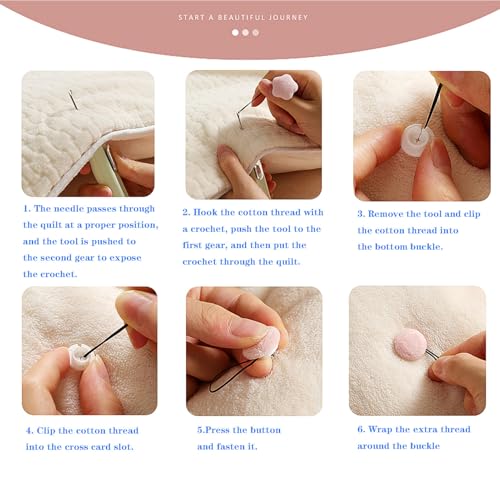 START A BEAUTIFUL JOURNEY

1. The needle passes through the quilt at a proper position, and the tool is pushed to the second gear to expose the crochet.

2. Hook the cotton thread with a crochet, push the tool to the first gear, and then put the crochet through the quilt.

3. Remove the tool and clip the cotton thread into the bottom buckle.

4. Clip the cotton thread into the cross card slot.

5.Press the button and fasten it.

6. Wrap the extra thread around the buckle