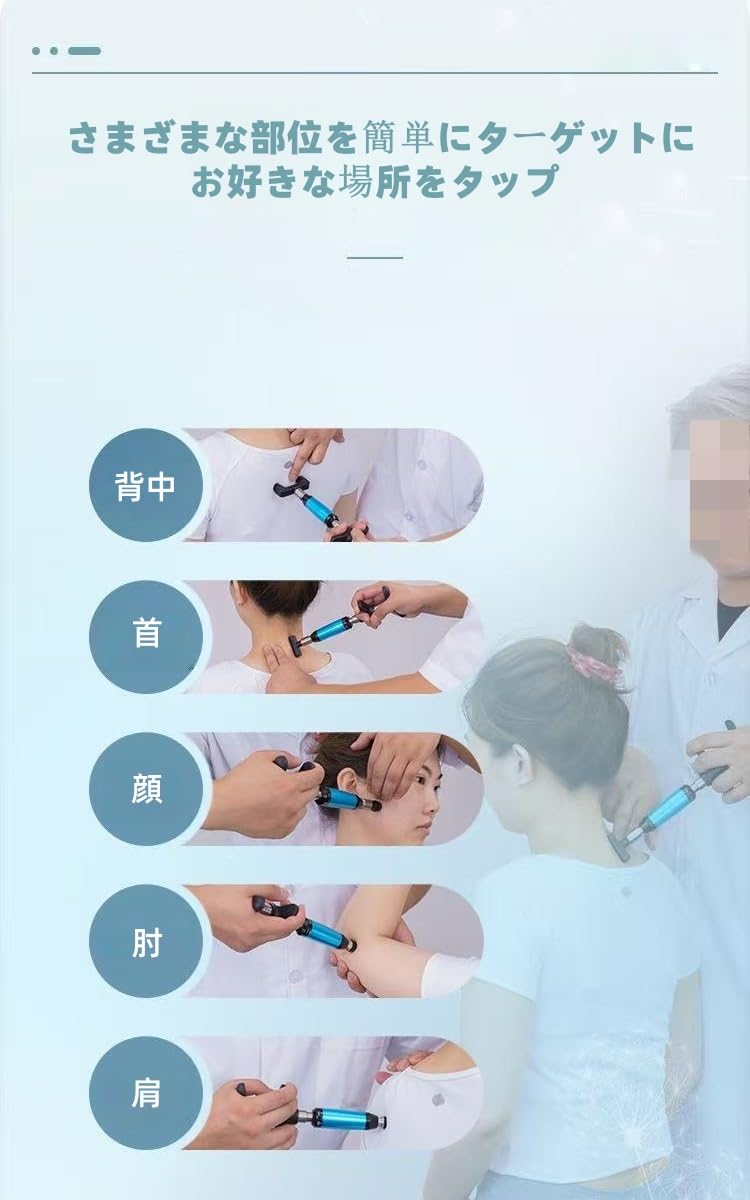 さまざまな部位を簡単にターゲットに
お好きな場所をタップ

背中

首

顔

肘

肩