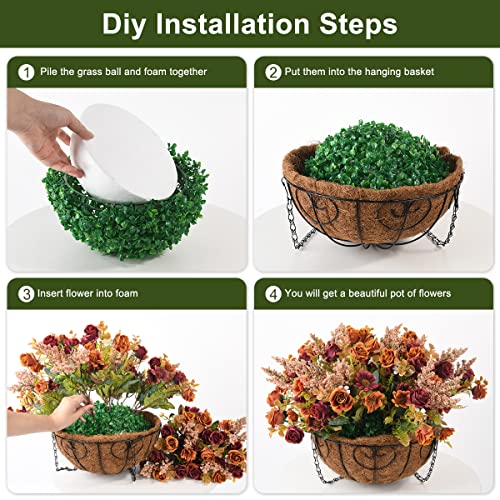 Diy Installation Steps

1 Pile the grass ball and foam together

2 Put them into the hanging basket

3 Insert flower into foam

4 You will get a beautiful pot of flowers