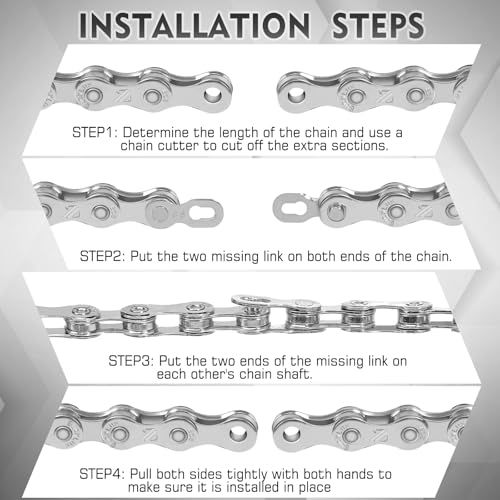 INSTALLATION STEPS

STEP1: Determine the length of the chain and use a chain cutter to cut off the extra sections.

STEP2: Put the two missing link on both ends of the chain.

STEP3: Put the two ends of the missing link on each other's chain shaft.

STEP4: Pull both sides tightly with both hands to make sure it is installed in place