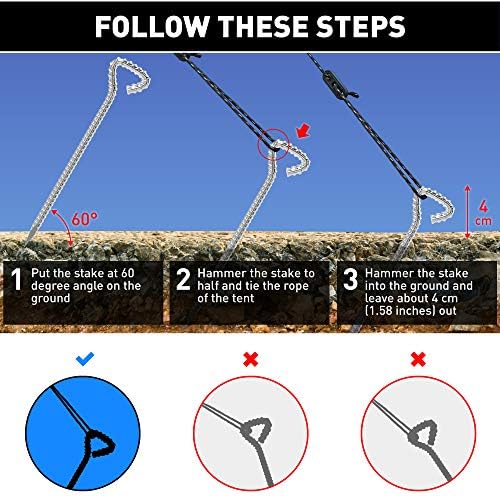 FOLLOW THESE STEPS

60°

4 cm

1 Put the stake at 60 degree angle on the ground

2 Hammer the stake to half and tie the rope of the tent

3 Hammer the stake into the ground and leave about 4 cm (1.58 inches) out