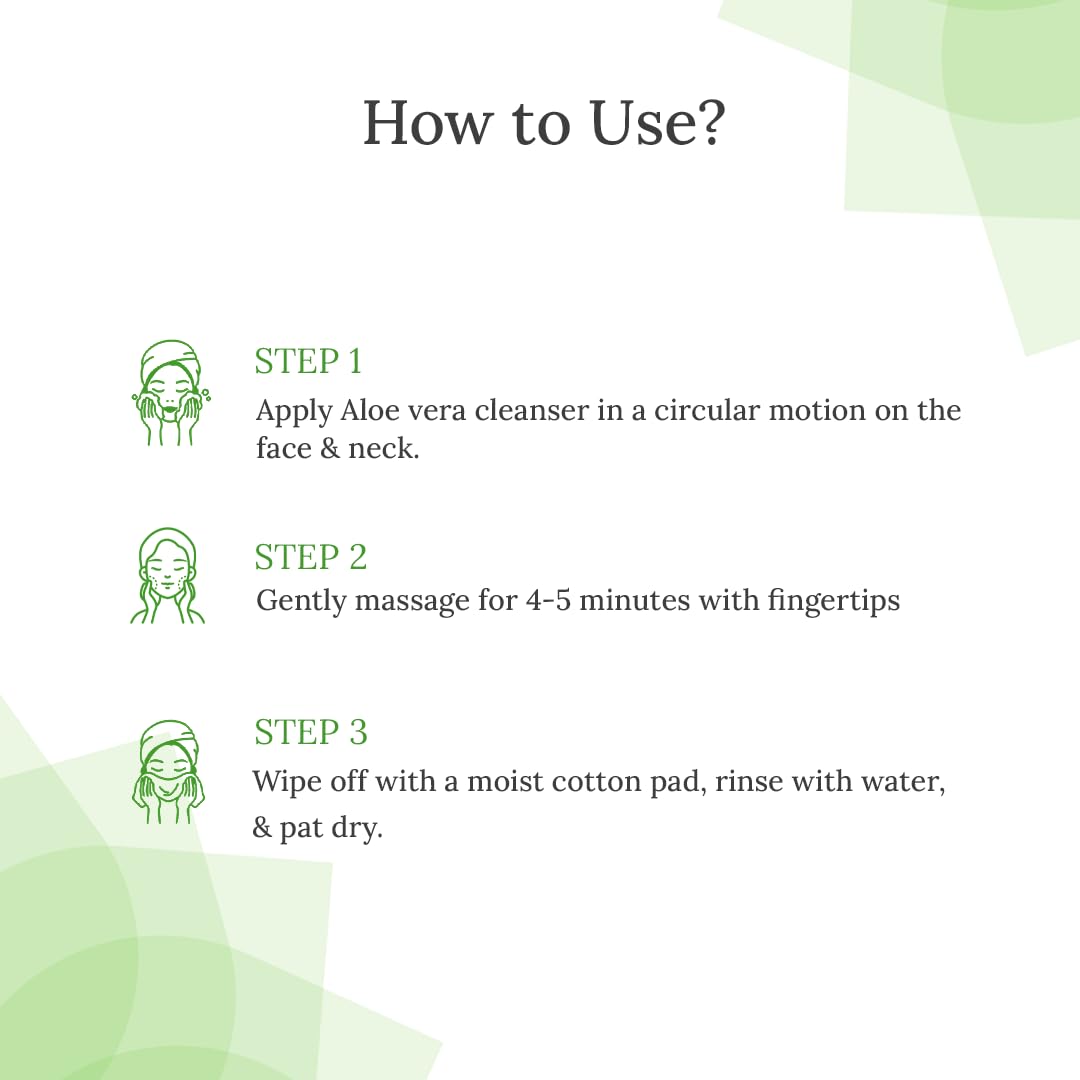 How to Use?

STEP 1
Apply Aloe vera cleanser in a circular motion on the face & neck.

STEP 2
Gently massage for 4-5 minutes with fingertips

STEP 3
Wipe off with a moist cotton pad, rinse with water, & pat dry.