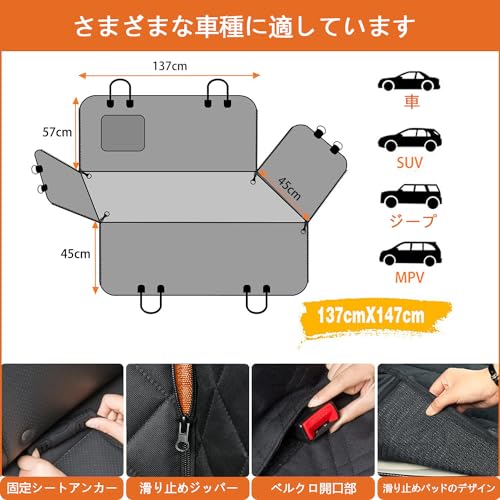 さまざまな車種に適しています

137cm

57cm

45cm

45cm

車

SUV

ジープ

MPV

137cmX147cm

固定シートアンカー

滑り止めジッパー

ベルクロ開口部

滑り止めパッドのデザイン