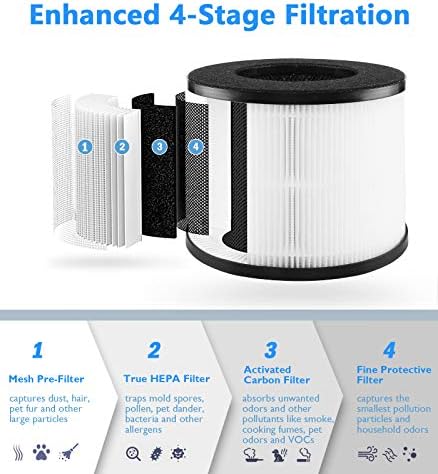 Enhanced 4-Stage Filtration

1 2 3 4

1
Mesh Pre-Filter
captures dust, hair, pet fur and other large particles

2
True HEPA Filter
traps mold spores, pollen, pet dander, bacteria and other allergens

3
Activated Carbon Filter
absorbs unwanted odors and other pollutants like smoke, cooking fumes, pet odors and VOCs

4
Fine Protective Filter
captures the smallest pollution particles and household odors