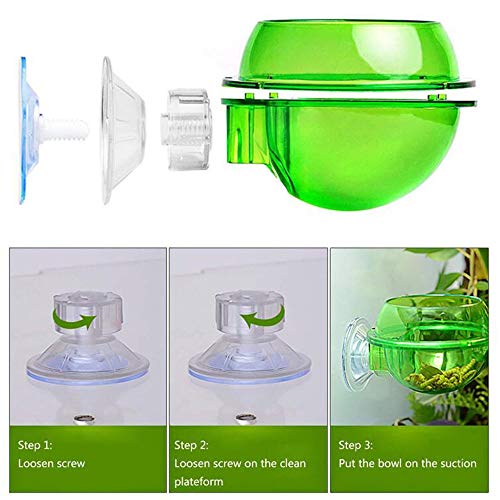 Step 1:
Loosen screw

Step 2:
Loosen screw on the clean plateform

Step 3:
Put the bowl on the suction