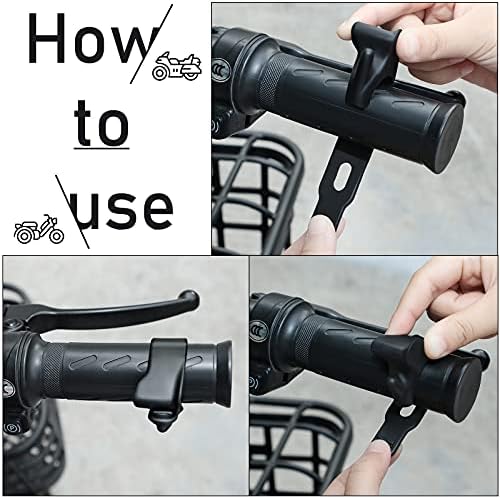 How
to
use