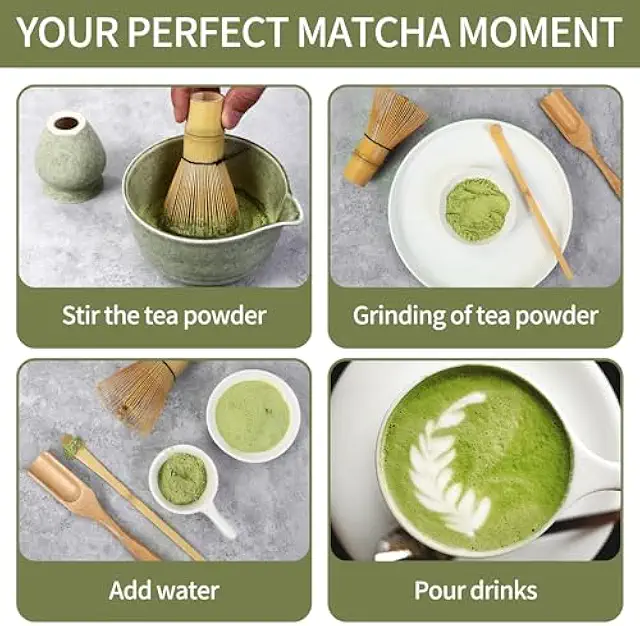 YOUR PERFECT MATCHA MOMENT

Stir the tea powder

Grinding of tea powder

Add water

Pour drinks