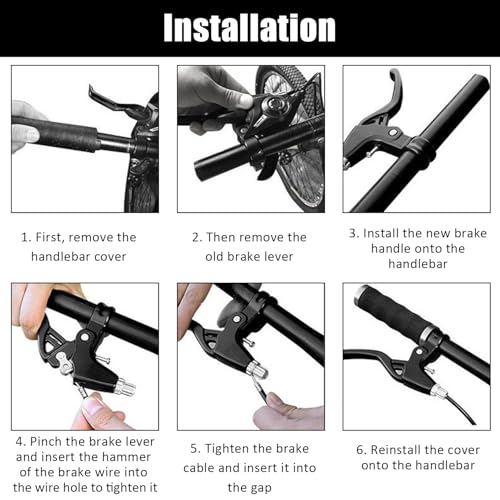 Installation

1. First, remove the handlebar cover

2. Then remove the old brake lever

3. Install the new brake handle onto the handlebar

4. Pinch the brake lever and insert the hammer of the brake wire into the wire hole to tighten it

5. Tighten the brake cable and insert it into the gap

6. Reinstall the cover onto the handlebar