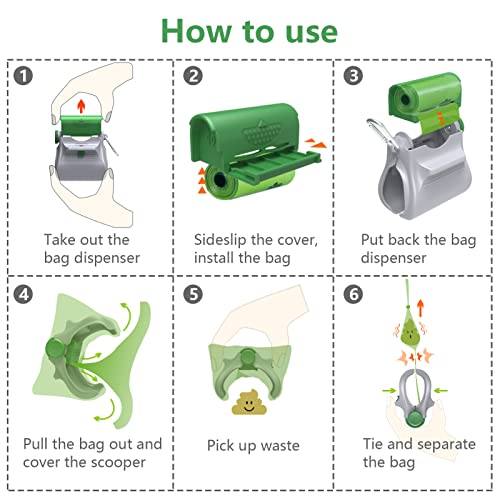 How to use

1
Take out the bag dispenser

2
Sideslip the cover, install the bag

3
Put back the bag dispenser

4
Pull the bag out and cover the scooper

5
Pick up waste

6
Tie and separate the bag