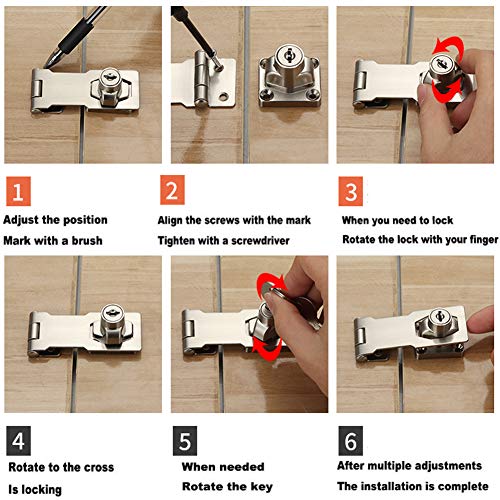 1

Adjust the position

Mark with a brush

2

Align the screws with the mark

Tighten with a screwdriver

3

When you need to lock

Rotate the lock with your finger

4

Rotate to the cross

Is locking

5

When needed

Rotate the key

6

After multiple adjustments

The installation is complete