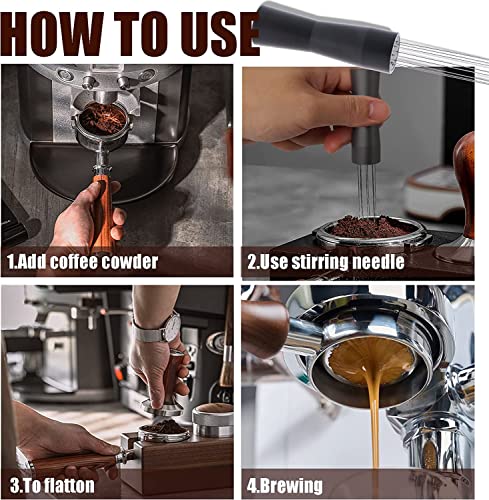 HOW TO USE

1.Add coffee cowder

2.Use stirring needle

3.To flatton

4.Brewing