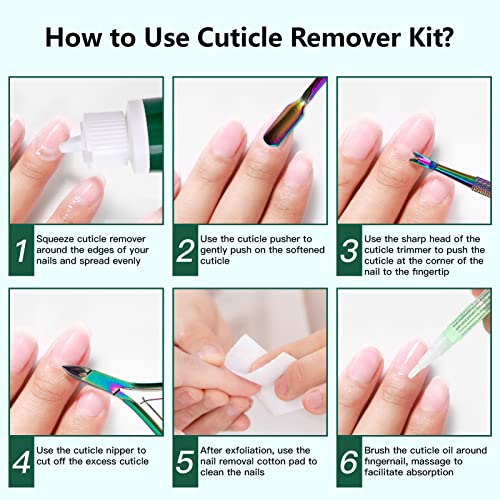 How to Use Cuticle Remover Kit?

1 Squeeze cuticle remover around the edges of your nails and spread evenly

2 Use the cuticle pusher to gently push on the softened cuticle

3 Use the sharp head of the cuticle trimmer to push the cuticle at the corner of the nail to the fingertip

4 Use the cuticle nipper to cut off the excess cuticle

5 After exfoliation, use the nail removal cotton pad to clean the nails

6 Brush the cuticle oil around fingernail, massage to facilitate absorption