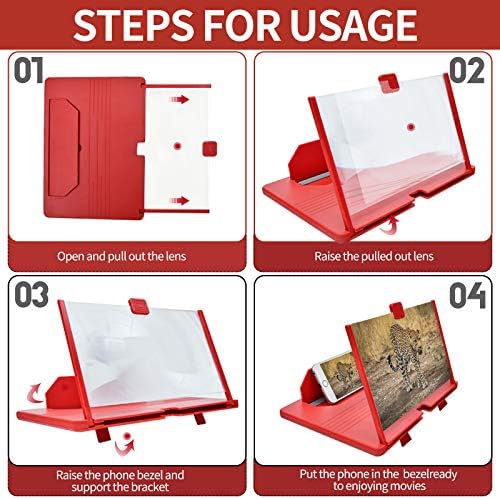 STEPS FOR USAGE

01

Open and pull out the lens

02

Raise the pulled out lens

03

Raise the phone bezel and support the bracket

04

Put the phone in the bezelready to enjoying movies