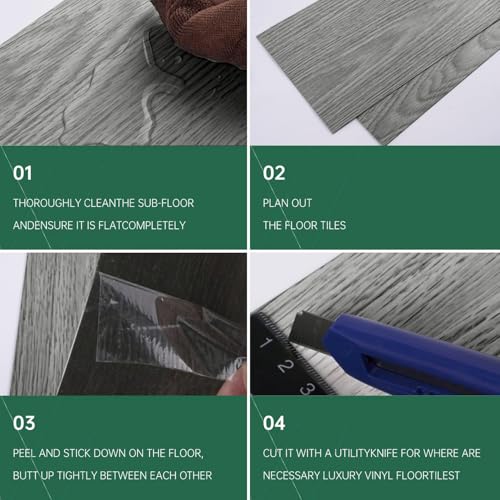 01
THOROUGHLY CLEANTHE SUB-FLOOR
ANDENSURE IT IS FLATCOMPLETELY

02
PLAN OUT
THE FLOOR TILES

03
PEEL AND STICK DOWN ON THE FLOOR,
BUTT UP TIGHTLY BETWEEN EACH OTHER

1
2
3

04
CUT IT WITH A UTILITYKNIFE FOR WHERE ARE
NECESSARY LUXURY VINYL FLOORTILEST