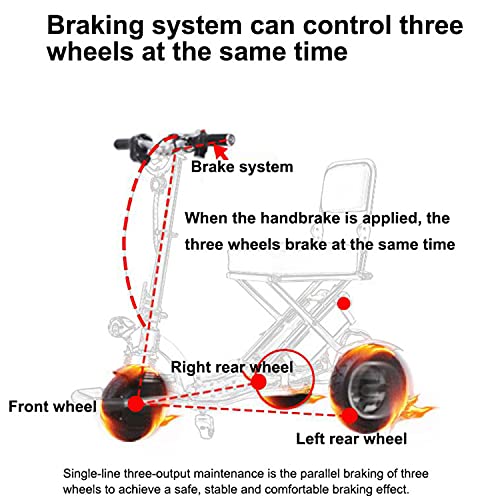 Braking system can control three wheels at the same time

Brake system

When the handbrake is applied, the three wheels brake at the same time

Right rear wheel

Front wheel

Left rear wheel

Single-line three-output maintenance is the parallel braking of three wheels to achieve a safe, stable and comfortable braking effect.