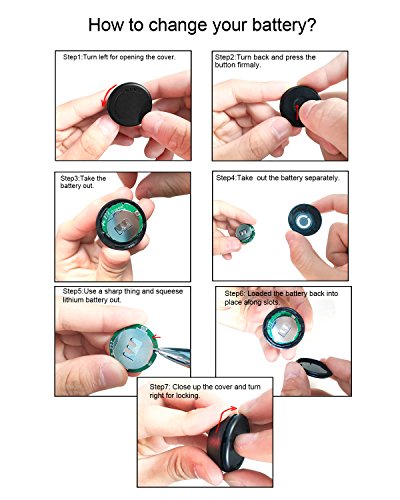 How to change your battery?

Step1:Turn left for opening the cover.

Step2:Turn back and press the button firmaly.

Step3:Take the battery out.

Step4:Take out the battery separately.

Step5:Use a sharp thing and squeese lithium battery out.

Step6: Loaded the battery back into place along slots.

Step7: Close up the cover and turn right for locking.