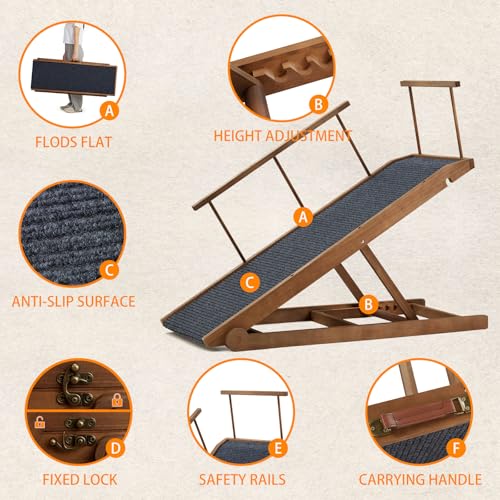 A
FLODS FLAT

B
HEIGHT ADJUSTMENT

C
ANTI-SLIP SURFACE

A

C

B

D
FIXED LOCK

E
SAFETY RAILS

F
CARRYING HANDLE