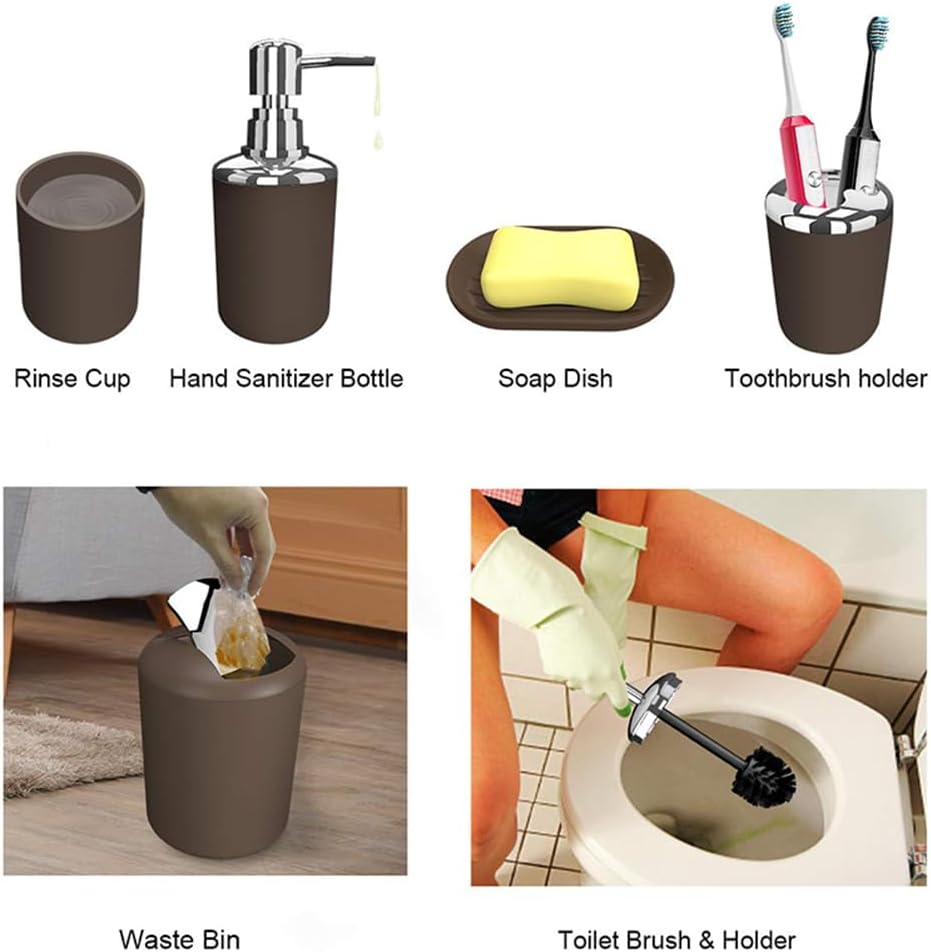 Rinse Cup
Hand Sanitizer Bottle
Soap Dish
Toothbrush holder

Waste Bin
Toilet Brush & Holder