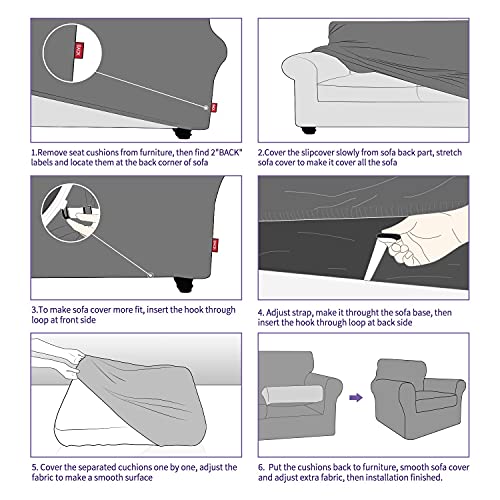 BACK

1.Remove seat cushions from furniture, then find 2"BACK" labels and locate them at the back corner of sofa

2.Cover the slipcover slowly from sofa back part, stretch sofa cover to make it cover all the sofa

3.To make sofa cover more fit, insert the hook through loop at front side

4. Adjust strap, make it throught the sofa base, then insert the hook through loop at back side

5. Cover the separated cuchions one by one, adjust the fabric to make a smooth surface

6. Put the cushions back to furniture, smooth sofa cover and adjust extra fabric, then installation finished.