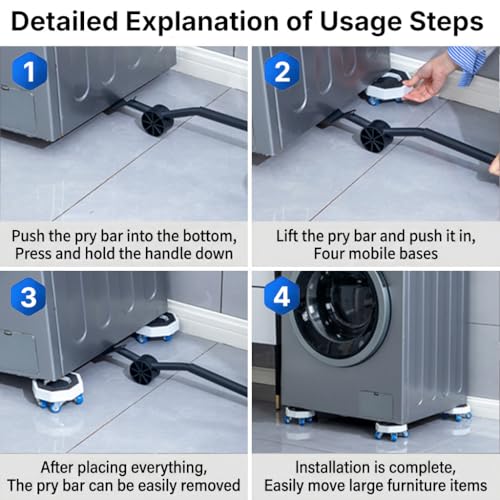 Detailed Explanation of Usage Steps

1

Push the pry bar into the bottom,
Press and hold the handle down

2

Lift the pry bar and push it in,
Four mobile bases

3

After placing everything,
The pry bar can be easily removed

4

Installation is complete,
Easily move large furniture items