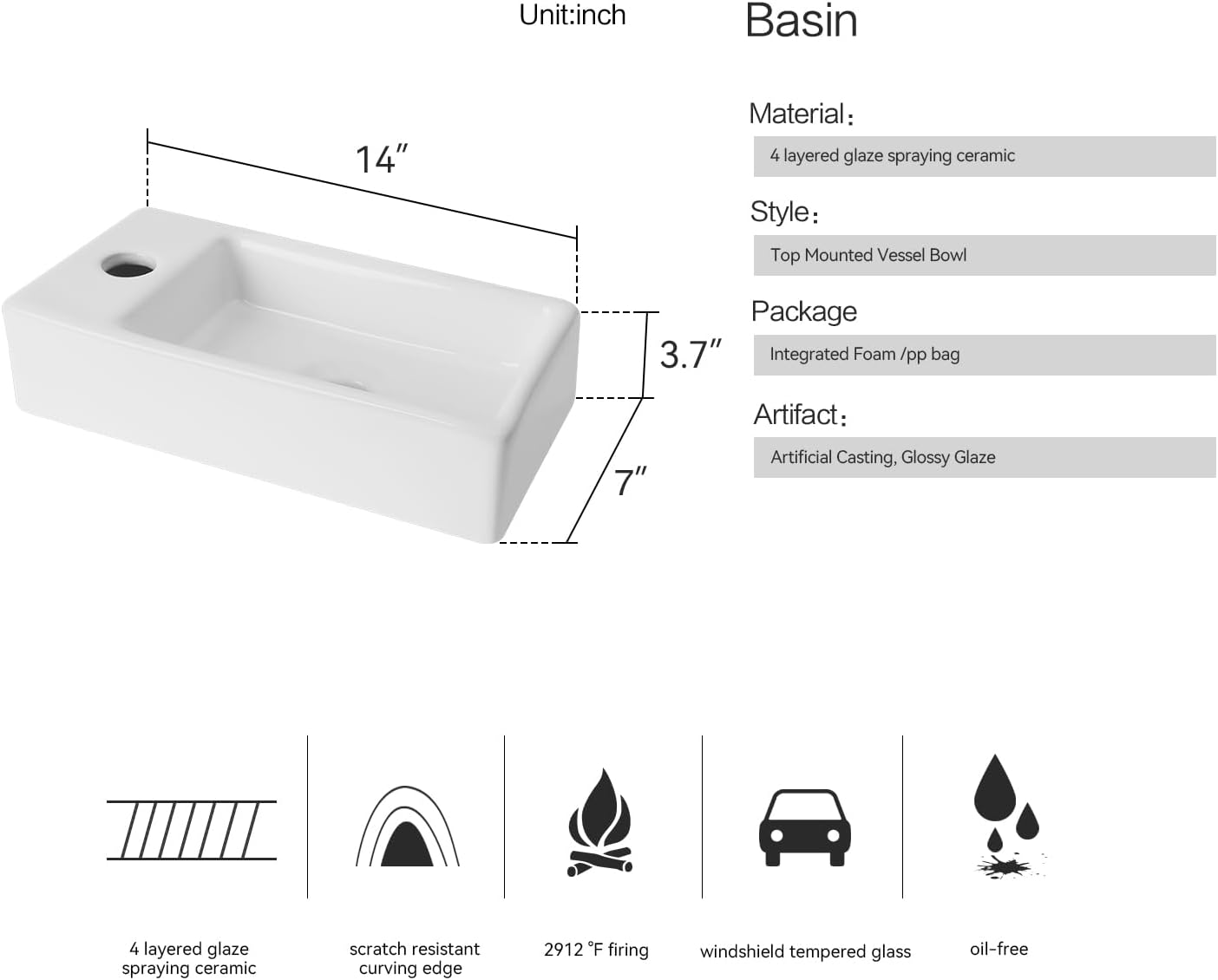 Unit:inch

Basin

14″

3.7″

7″

Material：

4 layered glaze spraying ceramic

Style：

Top Mounted Vessel Bowl

Package

Integrated Foam /pp bag

Artifact：

Artificial Casting, Glossy Glaze

4 layered glaze spraying ceramic

scratch resistant curving edge

2912 °F firing

windshield tempered glass

oil-free